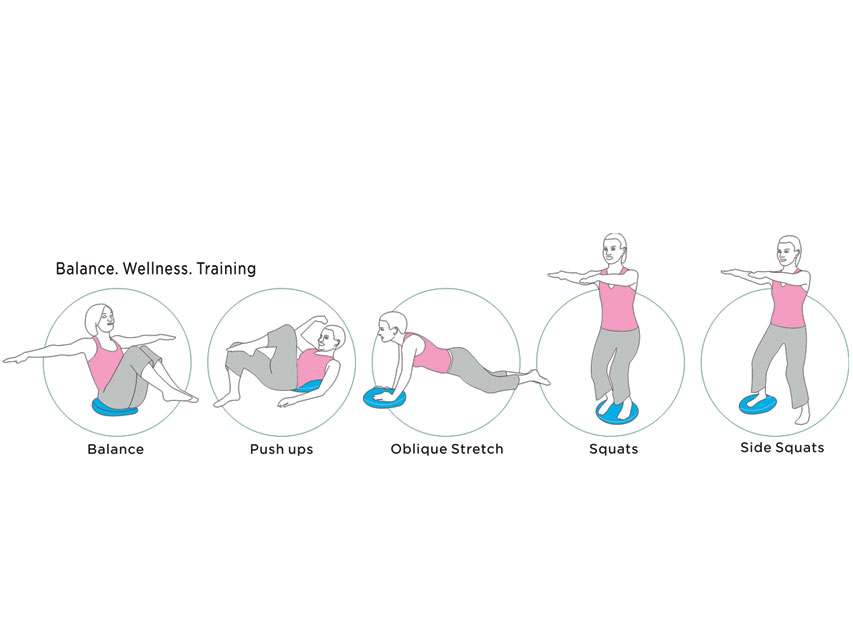 Balance. Wellness. Training

Balance

Push ups

Oblique Stretch

Squats

Side Squats